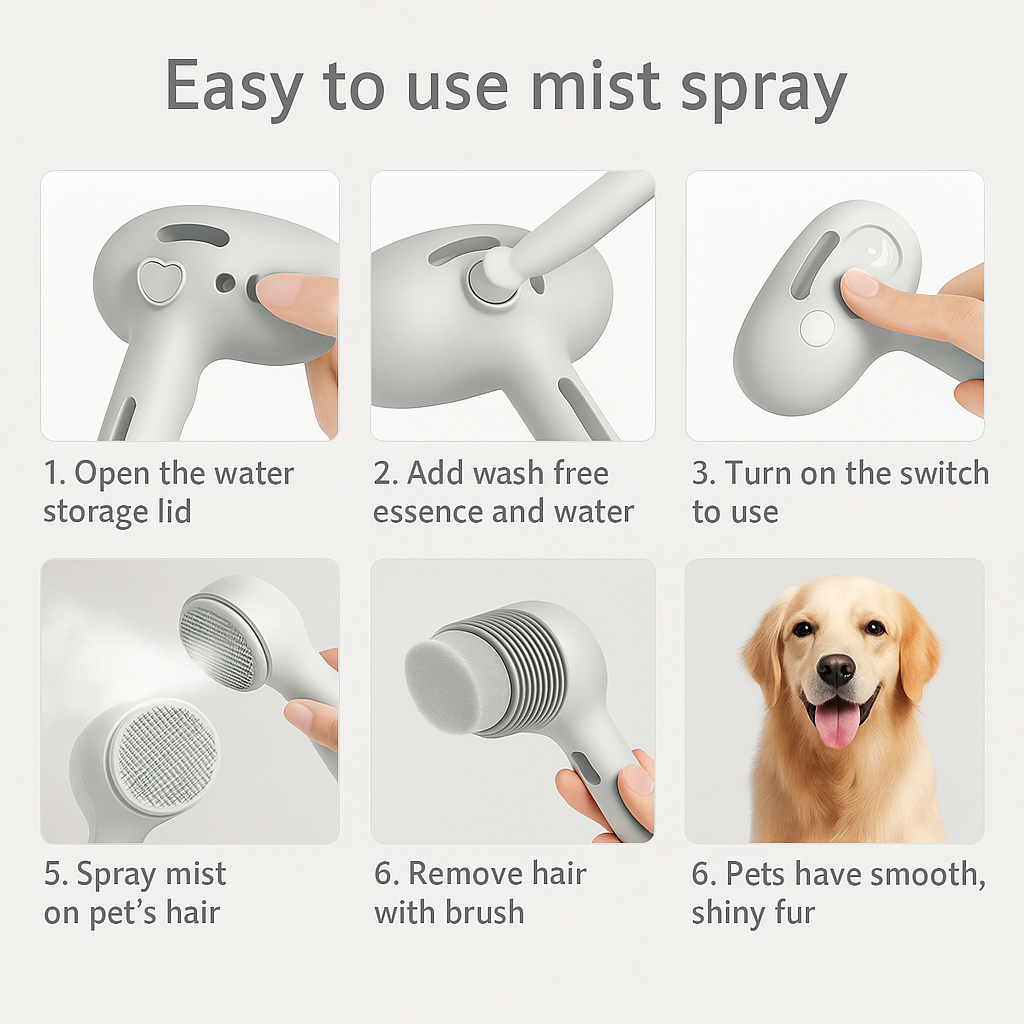 Easy to use mist spray

1. Open the water storage lid

2. Add wash free essence and water

3. Turn on the switch to use

5. Spray mist on pet's hair

6. Remove hair with brush

6. Pets have smooth, shiny fur