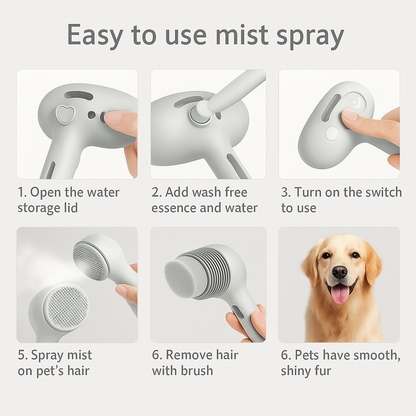 Easy to use mist spray

1. Open the water storage lid

2. Add wash free essence and water

3. Turn on the switch to use

5. Spray mist on pet's hair

6. Remove hair with brush

6. Pets have smooth, shiny fur